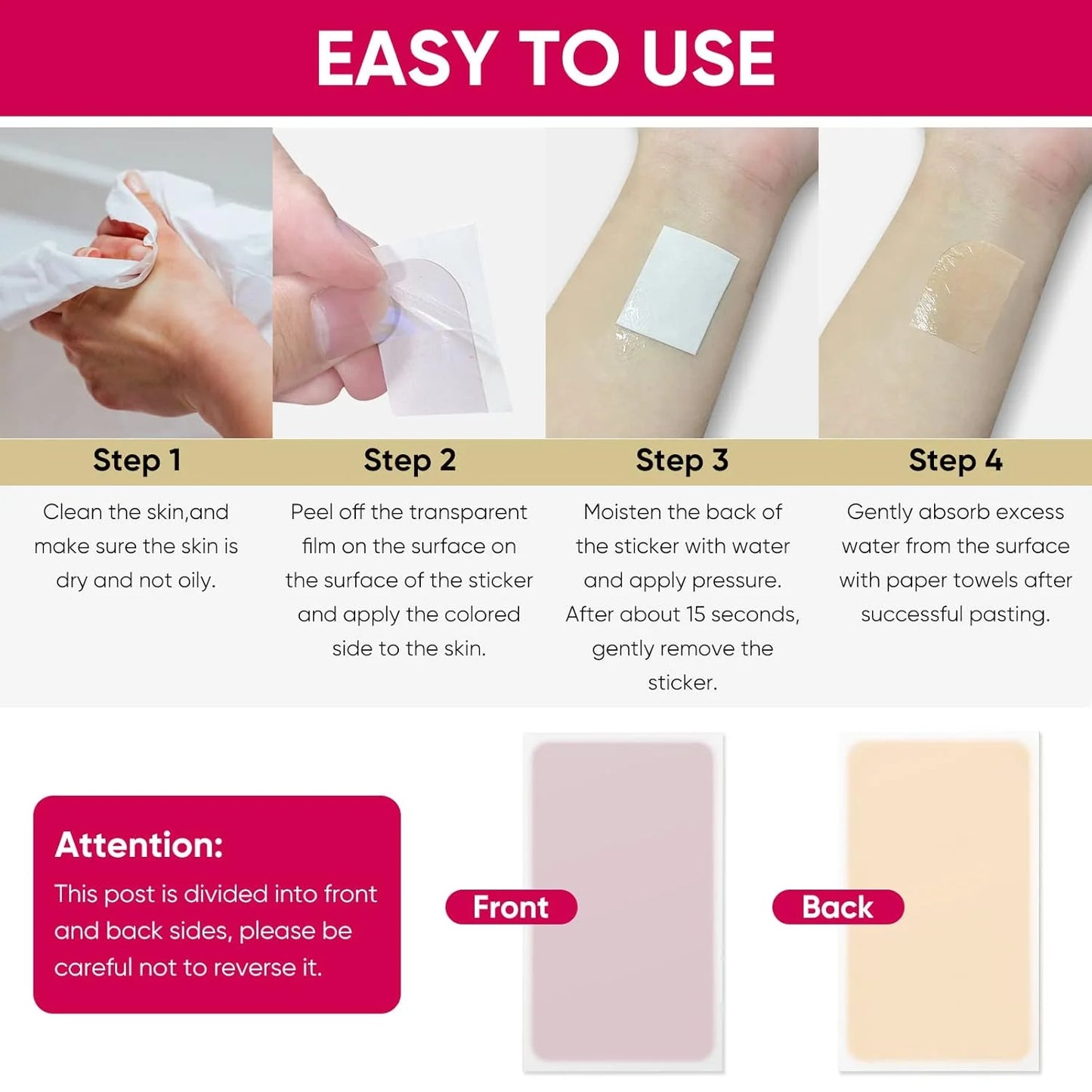 EASY TO USE

Step 1

Clean the skin,and make sure the skin is dry and not oily.

Step 2

Peel off the transparent film on the surface on the surface of the sticker and apply the colored side to the skin.

Step 3

Moisten the back of the sticker with water and apply pressure. After about 15 seconds, gently remove the sticker.

Step 4

Gently absorb excess water from the surface with paper towels after successful pasting.

Attention:

This post is divided into front and back sides, please be careful not to reverse it.

Front

Back