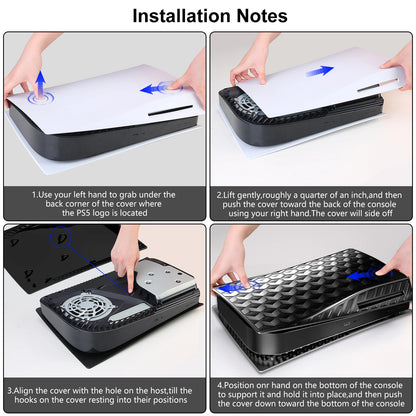 Installation Notes

1.Use your left hand to grab under the back corner of the cover where the PS5 logo is located

2.Lift gently,roughly a quarter of an inch,and then push the cover toward the back of the console using your right hand.The cover will side off

3.Align the cover with the hole on the host,till the hooks on the cover resting into their positions

4.Position onr hand on the bottom of the console to support it and hold it into place,and then push the cover down toward the bottom of the console